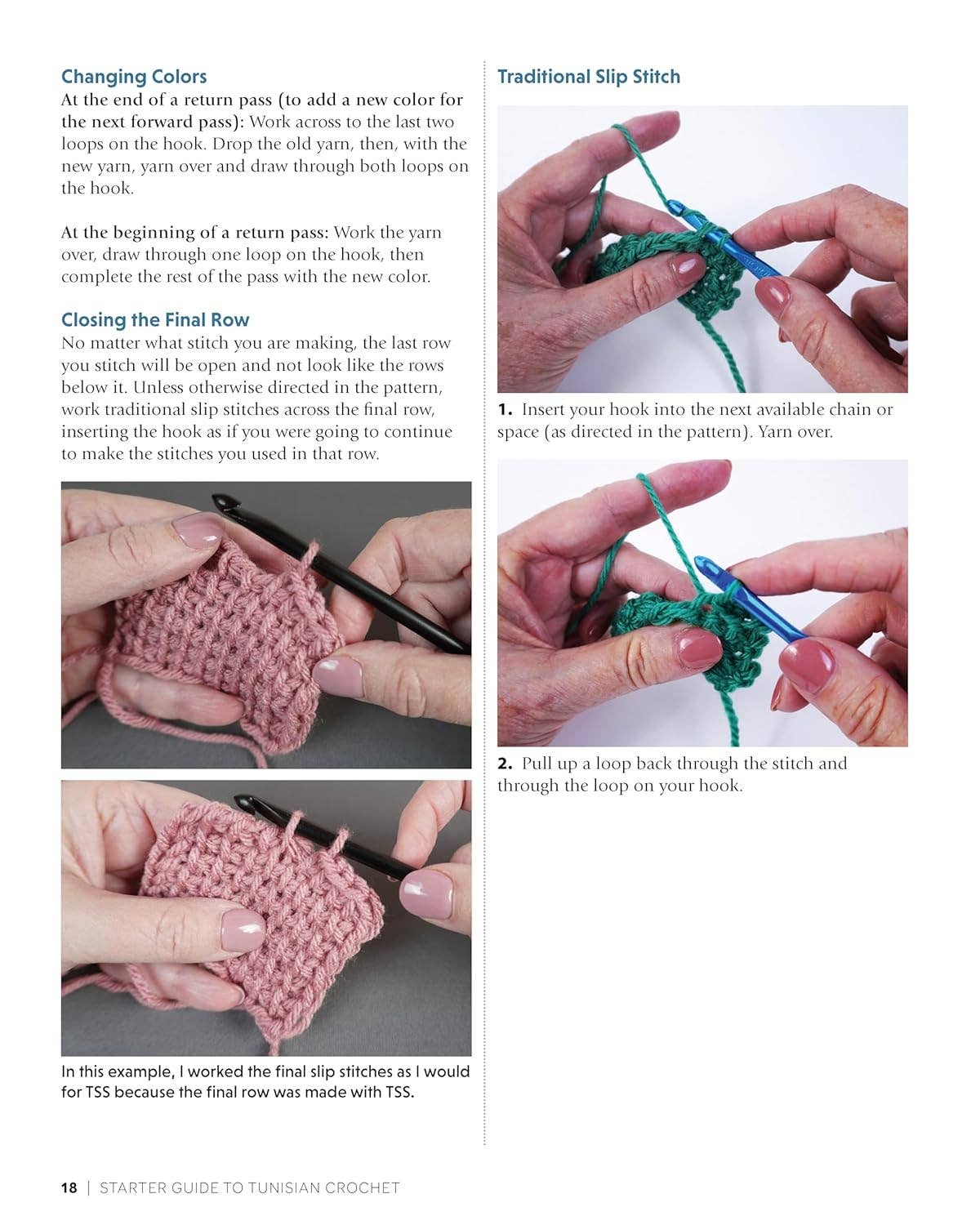 Changing Colors
At the end of a return pass (to add a new color for the next forward pass): Work across to the last two loops on the hook. Drop the old yarn, then, with the new yarn, yarn over and draw through both loops on the hook.

At the beginning of a return pass: Work the yarn over, draw through one loop on the hook, then complete the rest of the pass with the new color.

Closing the Final Row
No matter what stitch you are making, the last row you stitch will be open and not look like the rows below it. Unless otherwise directed in the pattern, work traditional slip stitches across the final row, inserting the hook as if you were going to continue to make the stitches you used in that row.

In this example, I worked the final slip stitches as I would for TSS because the final row was made with TSS.

Traditional Slip Stitch

1. Insert your hook into the next available chain or space (as directed in the pattern). Yarn over.

2. Pull up a loop back through the stitch and through the loop on your hook.

18 | STARTER GUIDE TO TUNISIAN CROCHET